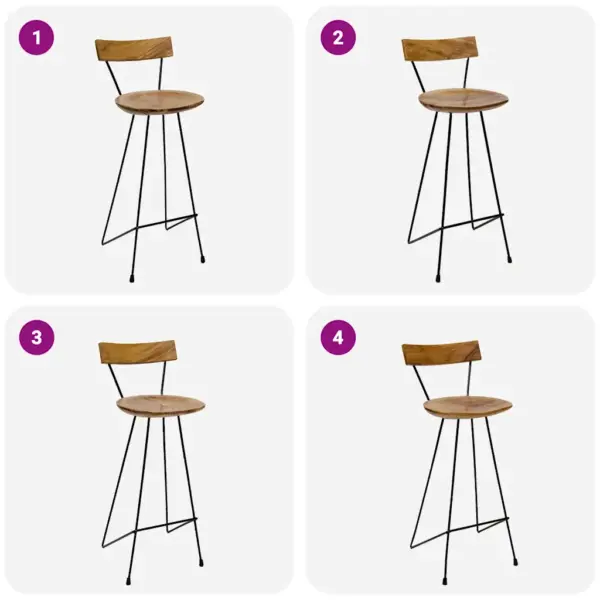 1

2

3

4