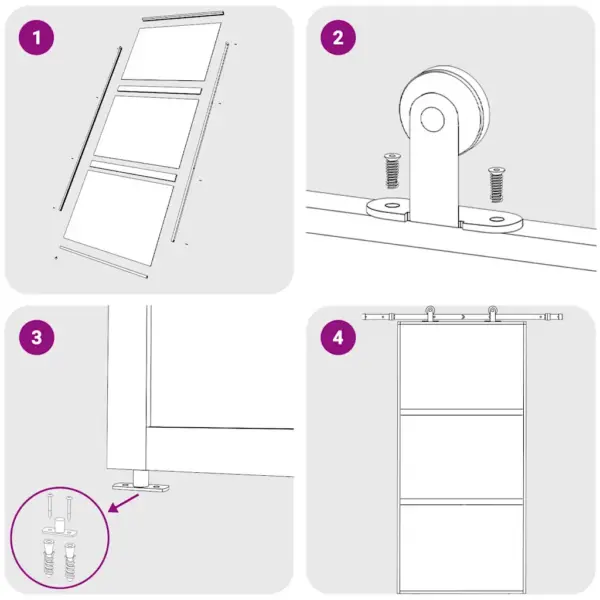 1

2

3

4