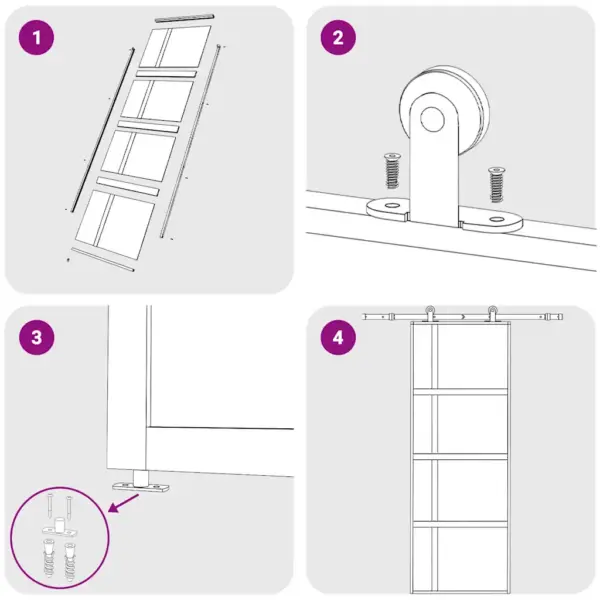 1

2

3

4