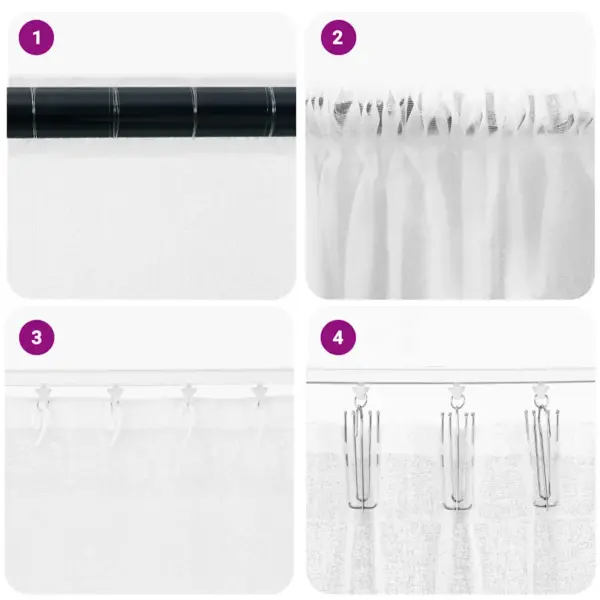 1

2

3

4