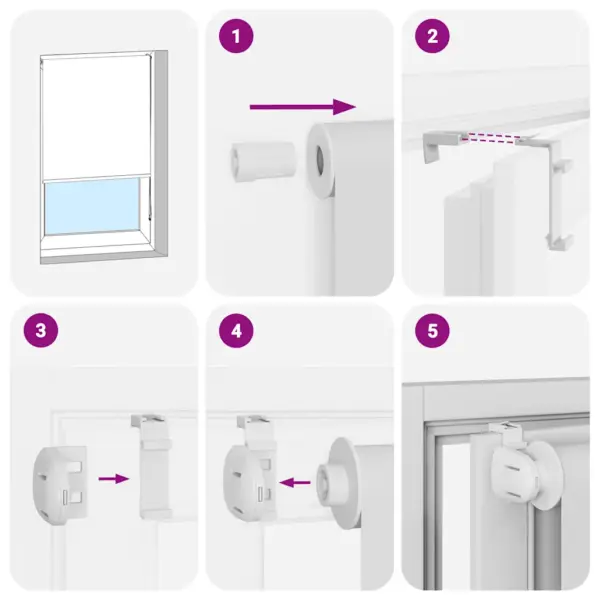 1

2

3

4

5