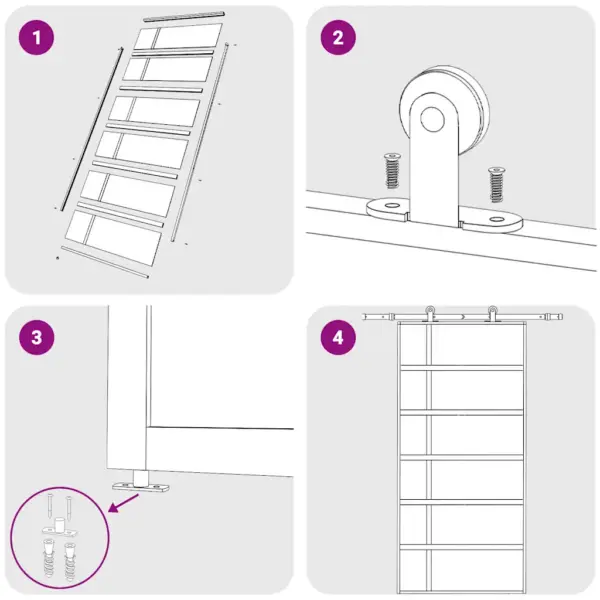 1

2

3

4