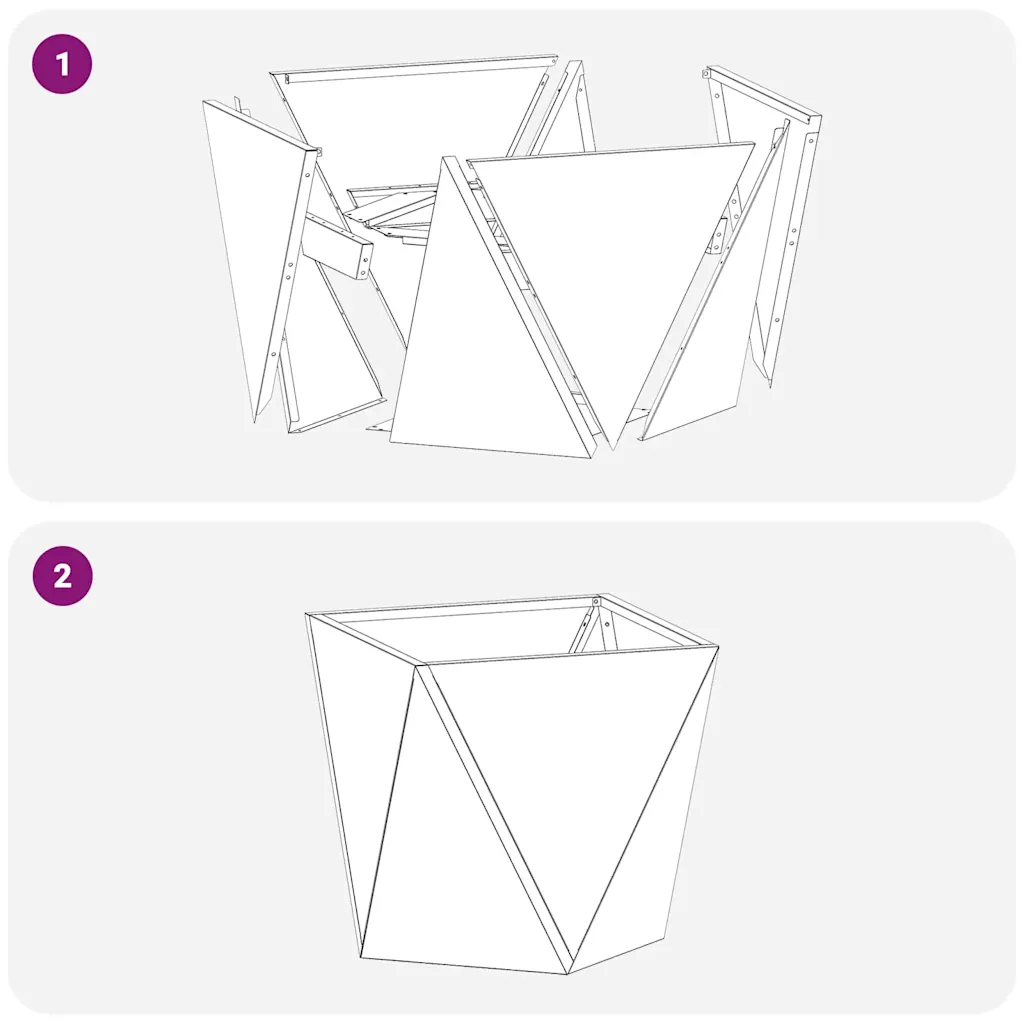 1

2