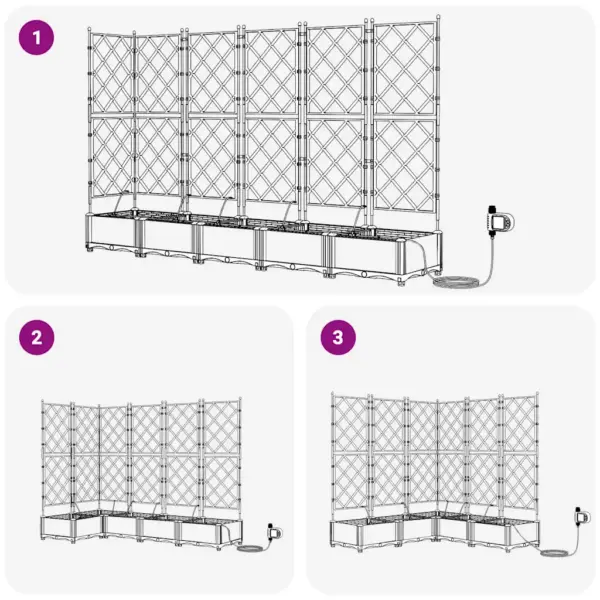 1

2

3