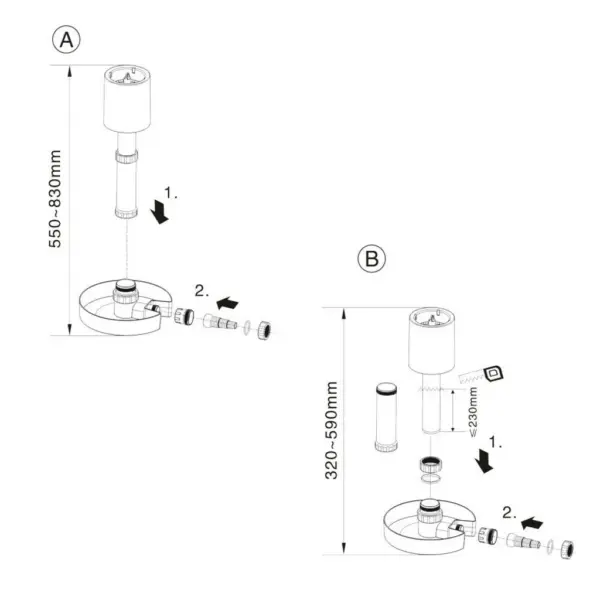 A

550~830mm

1.

2.

B

320~590mm

≤230mm

1.

2.