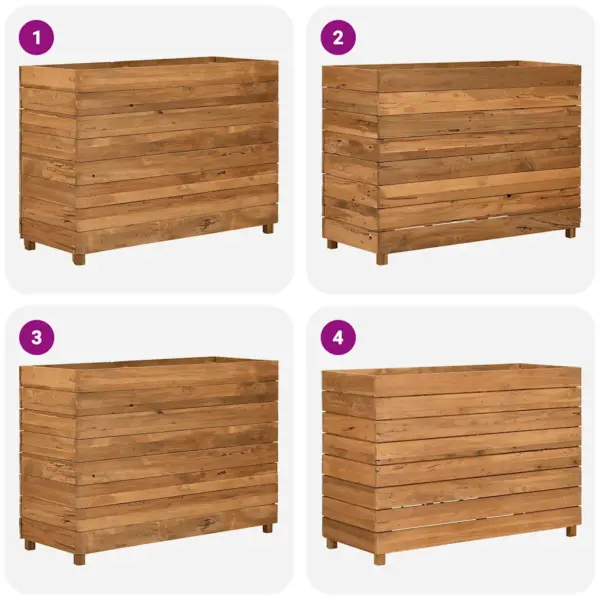 1

2

3

4