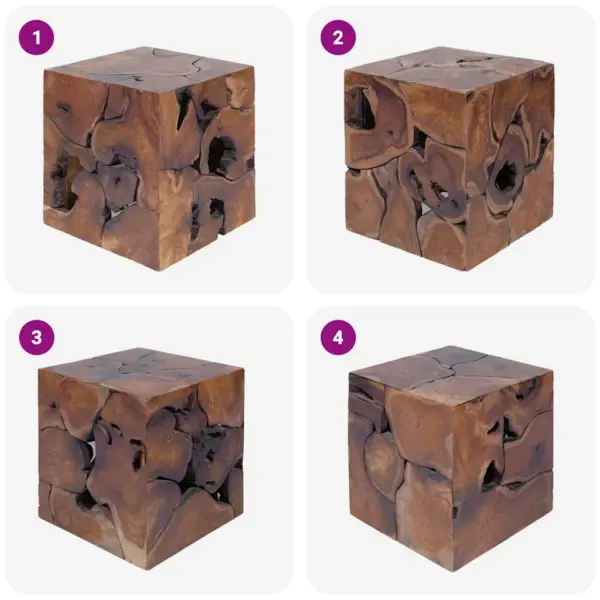 1

2

3

4