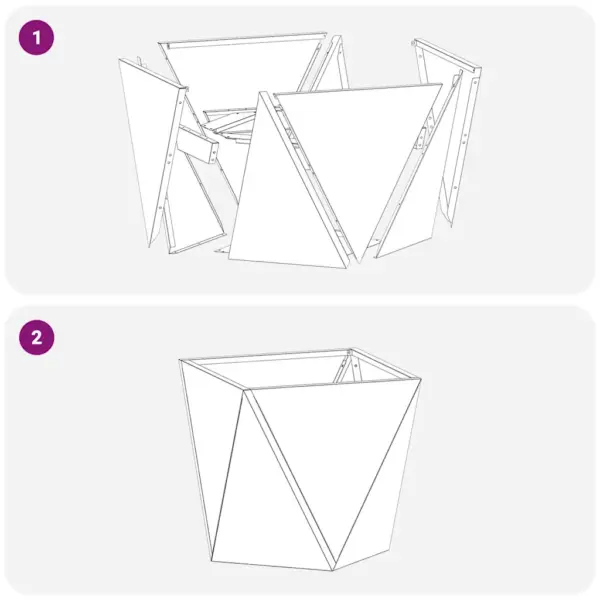 1

2