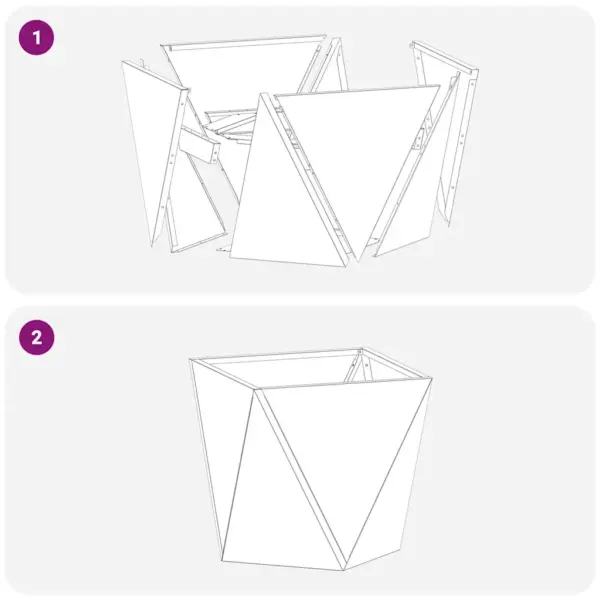 1

2