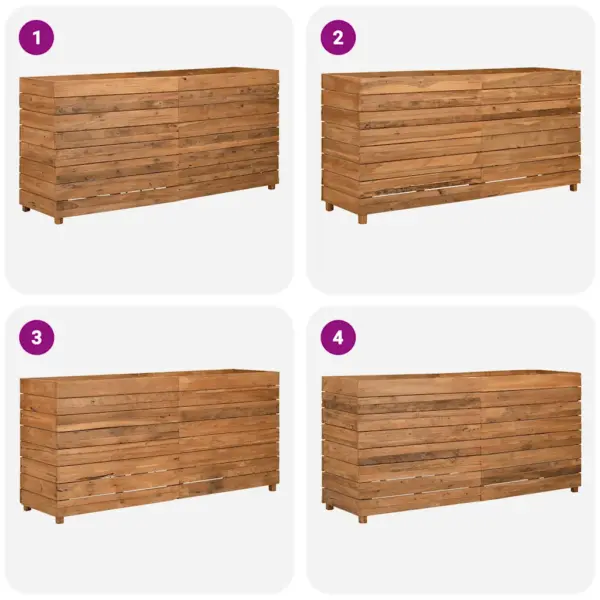 1

2

3

4