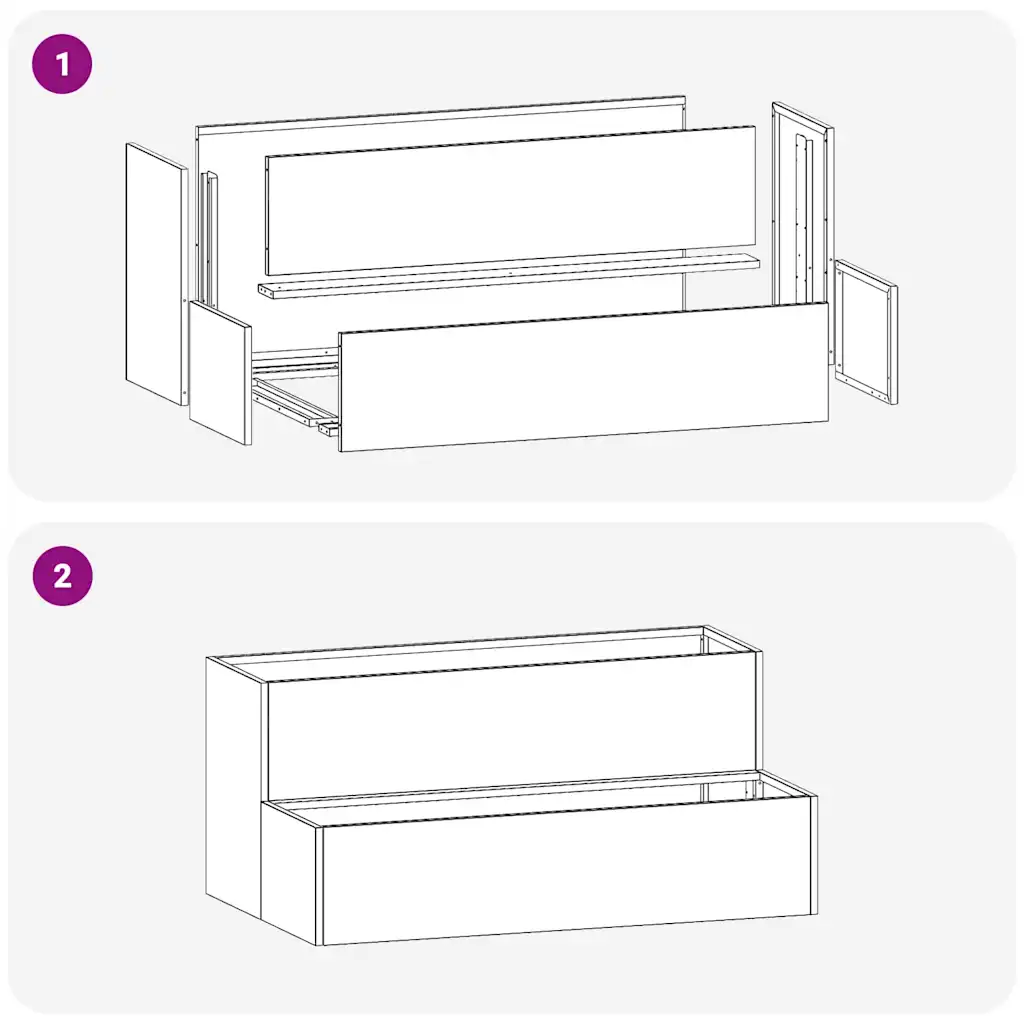 1

2