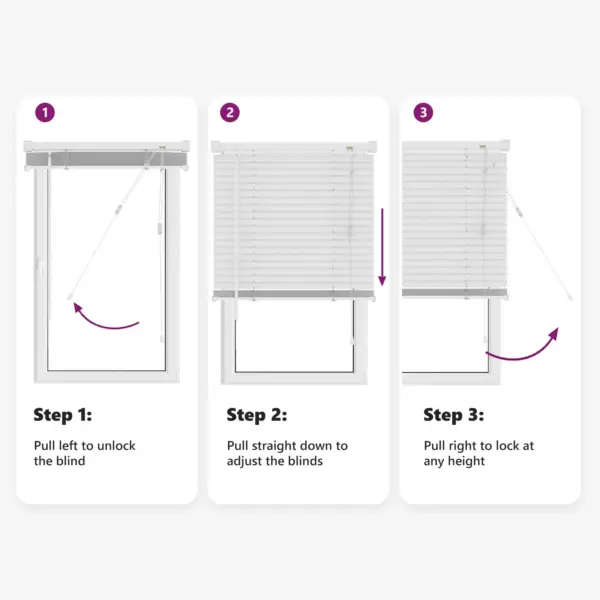 1

Step 1:

Pull left to unlock the blind

2

Step 2:

Pull straight down to adjust the blinds

3

Step 3:

Pull right to lock at any height