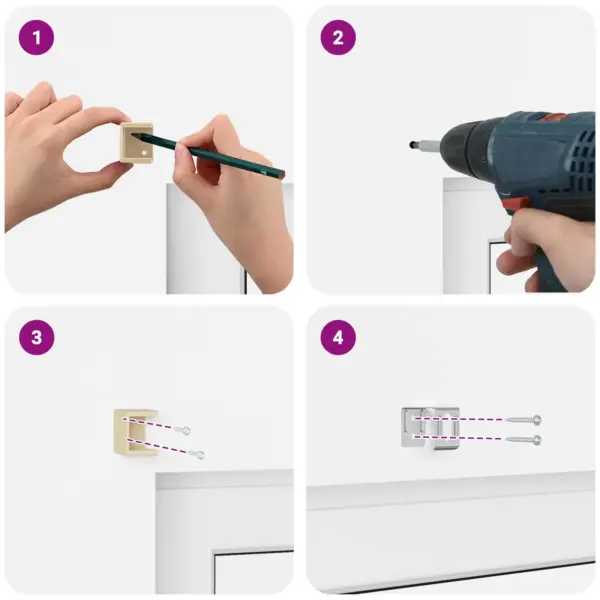 1

2

3

4