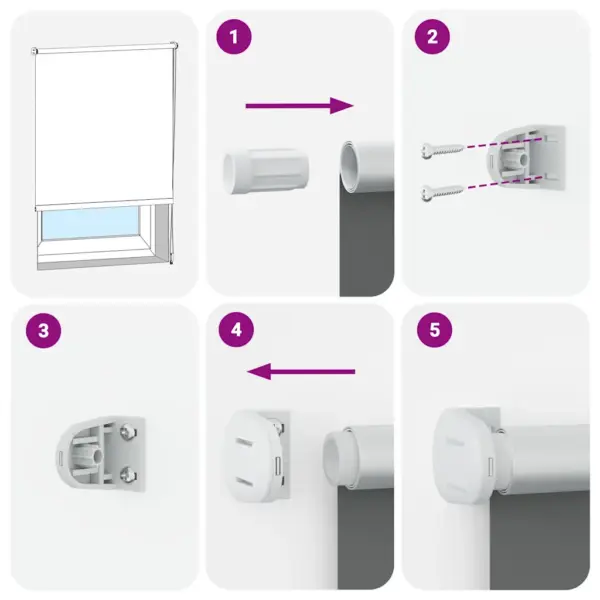 1

2

3

4

5