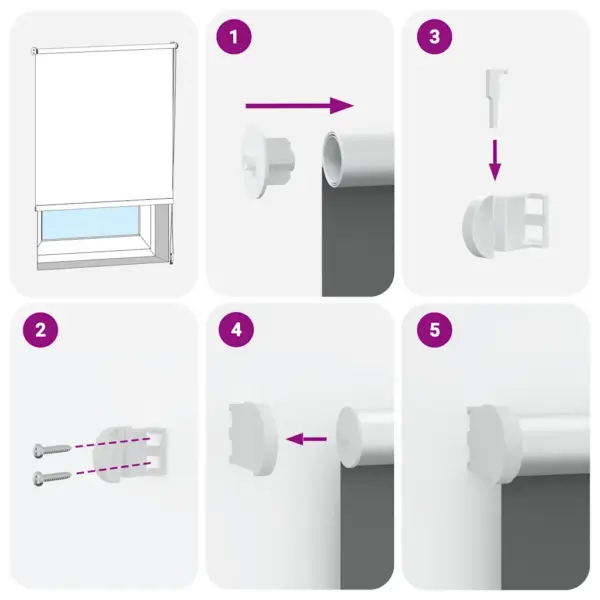 1

3

2

4

5