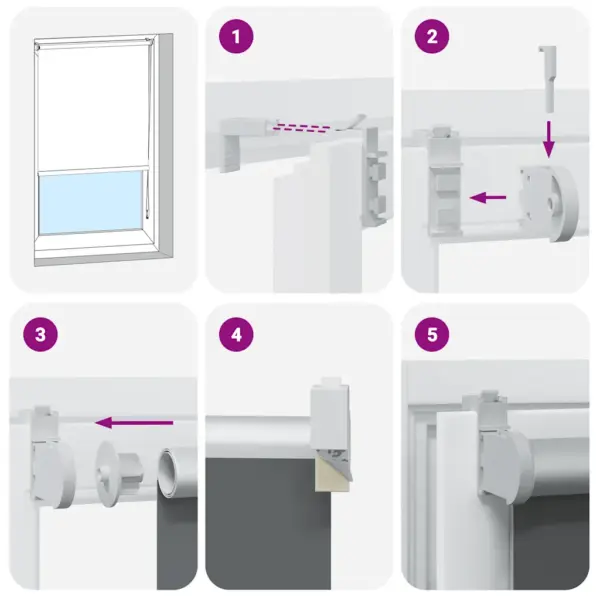 1
2
3
4
5