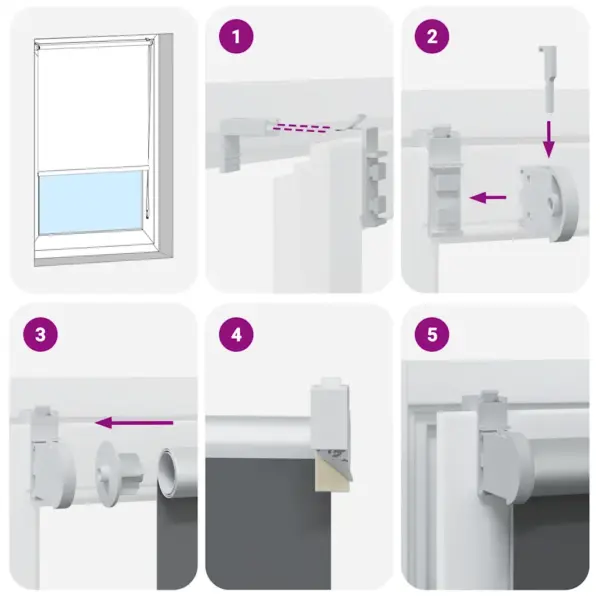 1

2

3

4

5