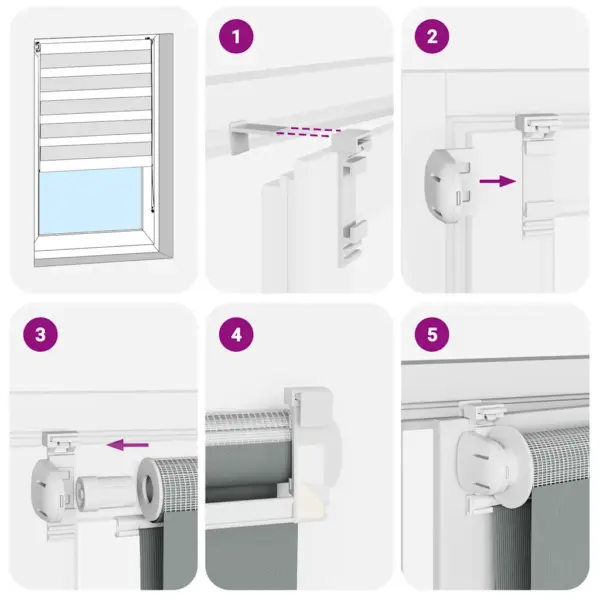 1
2
3
4
5