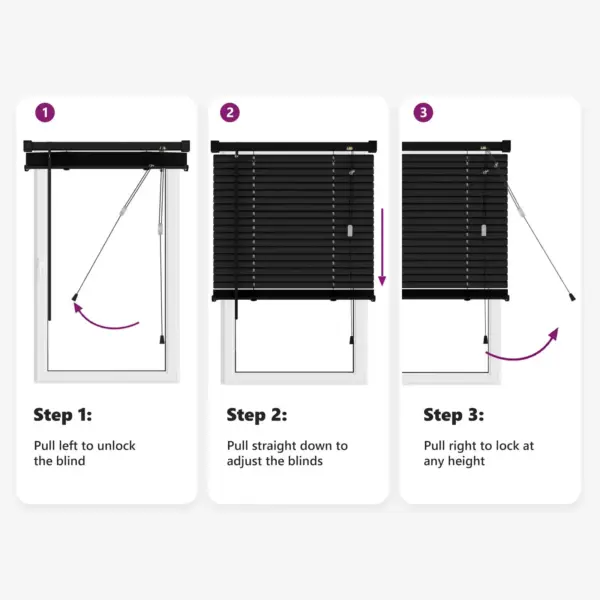 1

Step 1:

Pull left to unlock the blind

2

Step 2:

Pull straight down to adjust the blinds

3

Step 3:

Pull right to lock at any height