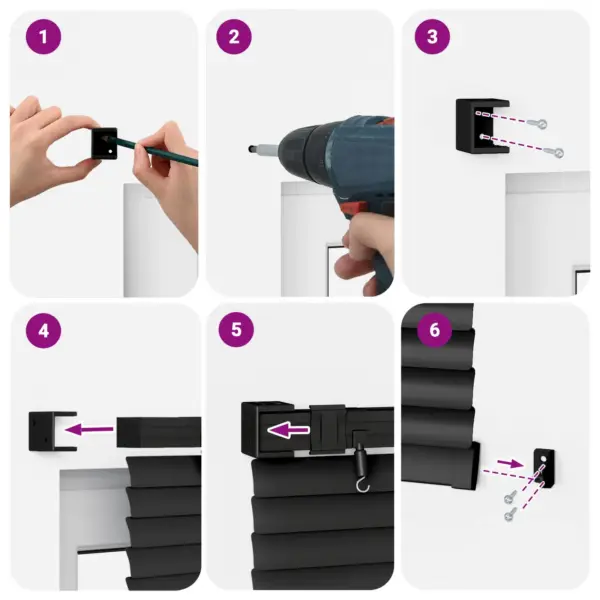 1

2

3

4

5

6