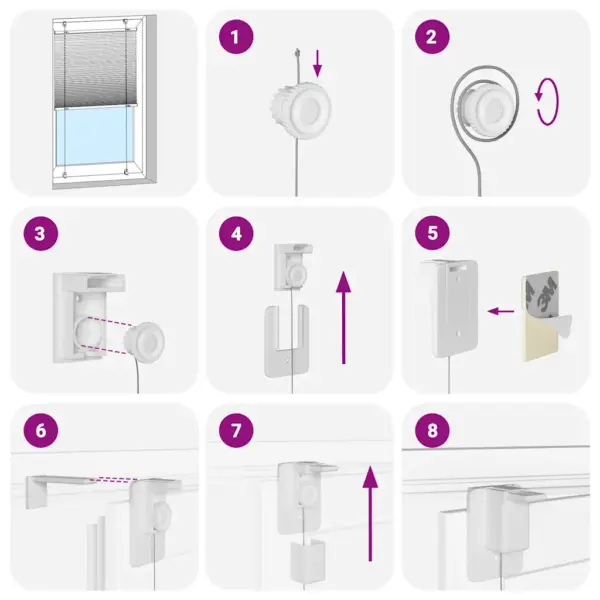 1

2

3

4

5

3M

6

7

8