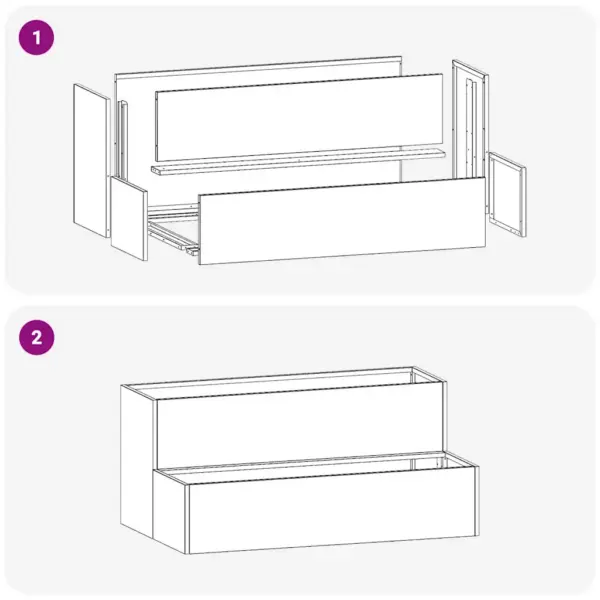 1

2