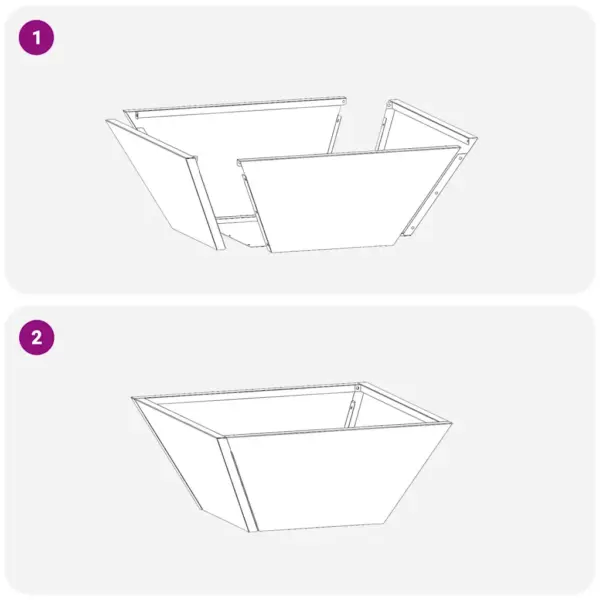 1

2