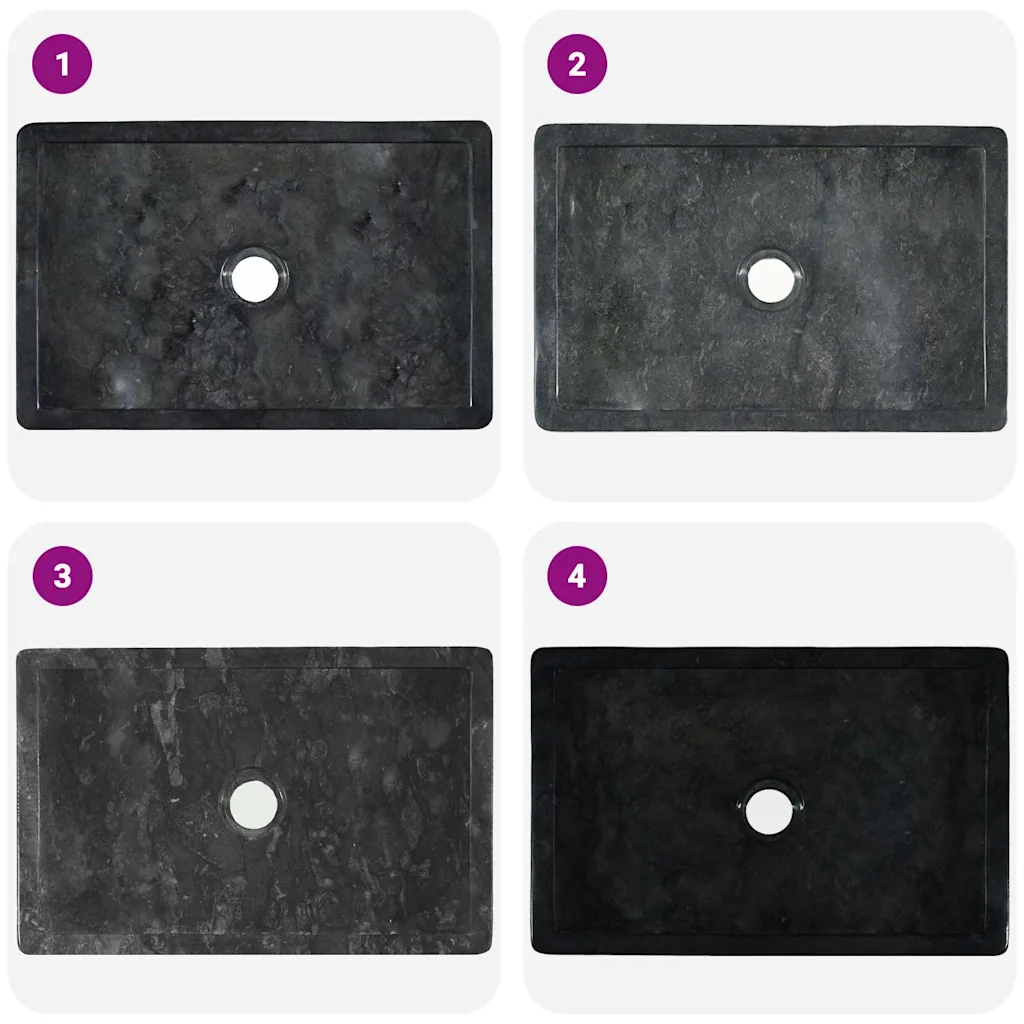 1

2

3

4