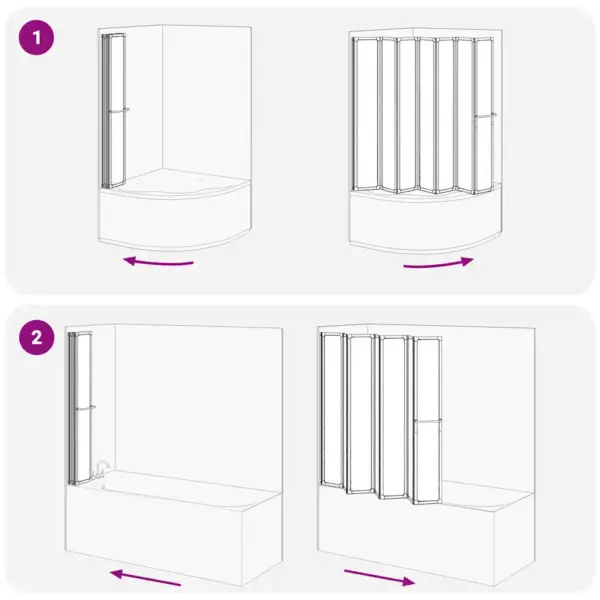 1

2