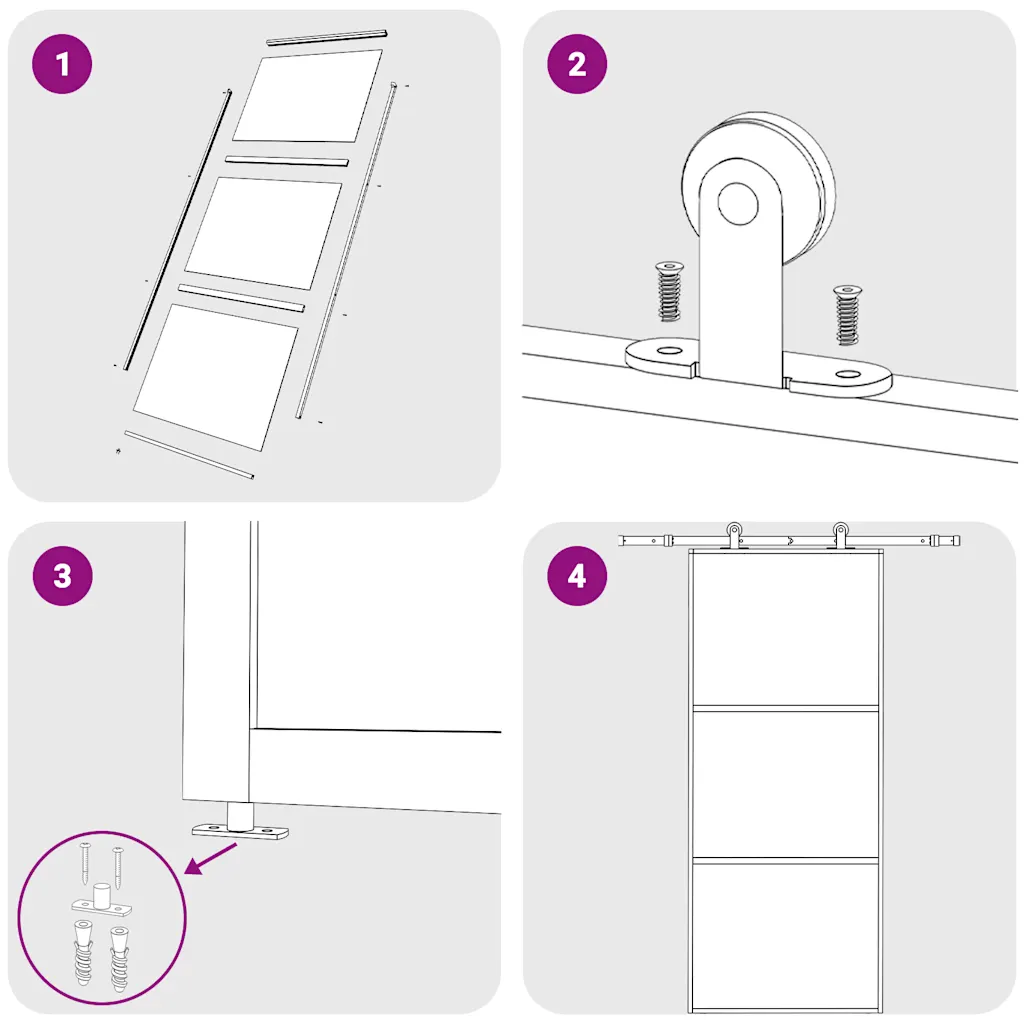 1

2

3

4