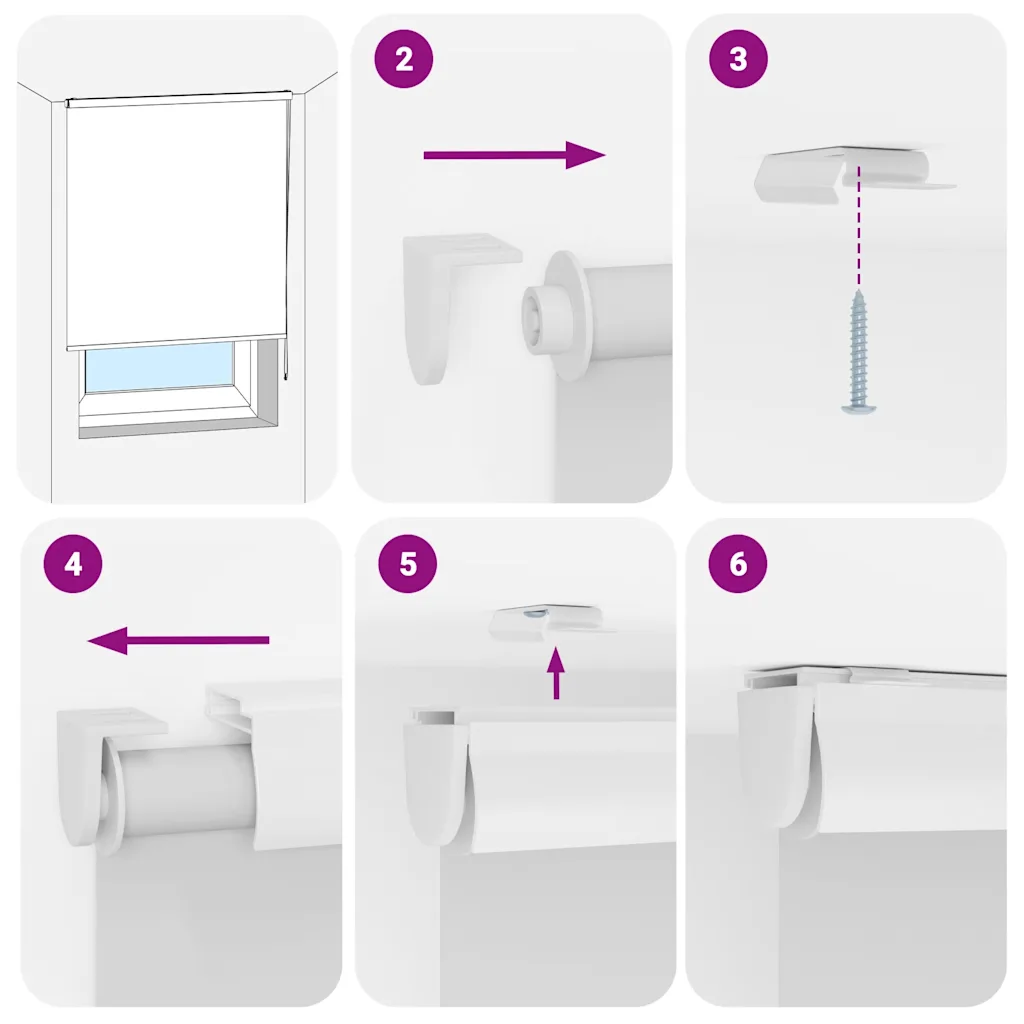 2

3

4

5

6