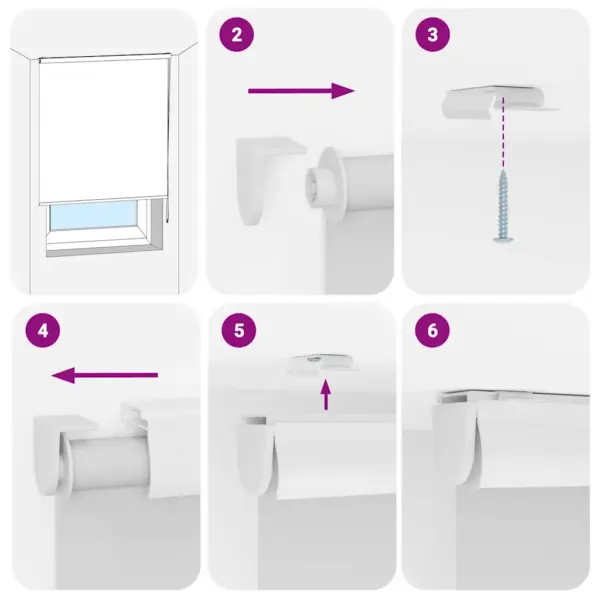 2

3

4

5

6