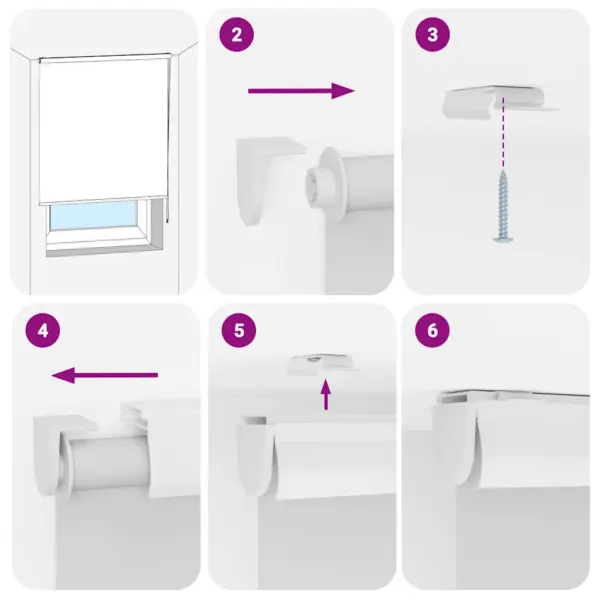 2

3

4

5

6