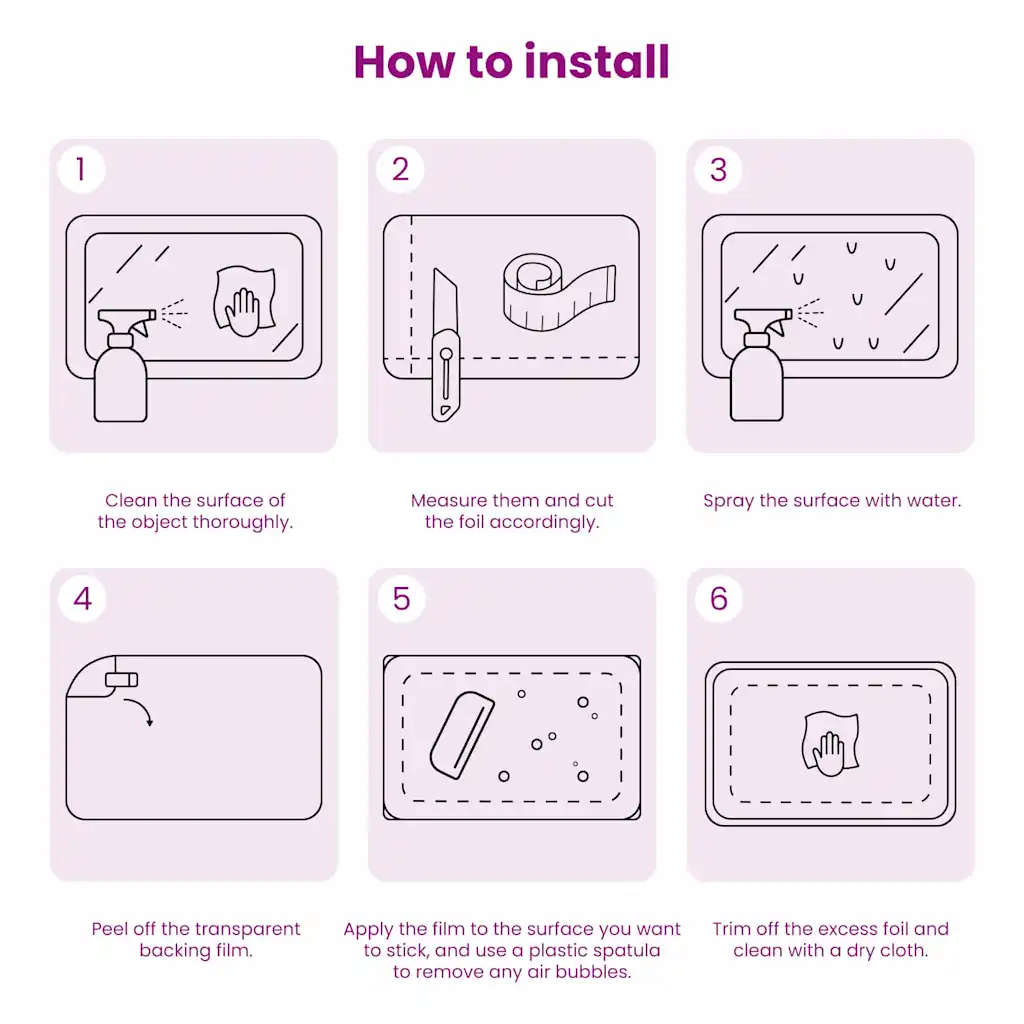 How to install

1

Clean the surface of the object thoroughly.

2

Measure them and cut the foil accordingly.

3

Spray the surface with water.

4

Peel off the transparent backing film.

5

Apply the film to the surface you want to stick, and use a plastic spatula to remove any air bubbles.

6

Trim off the excess foil and clean with a dry cloth.