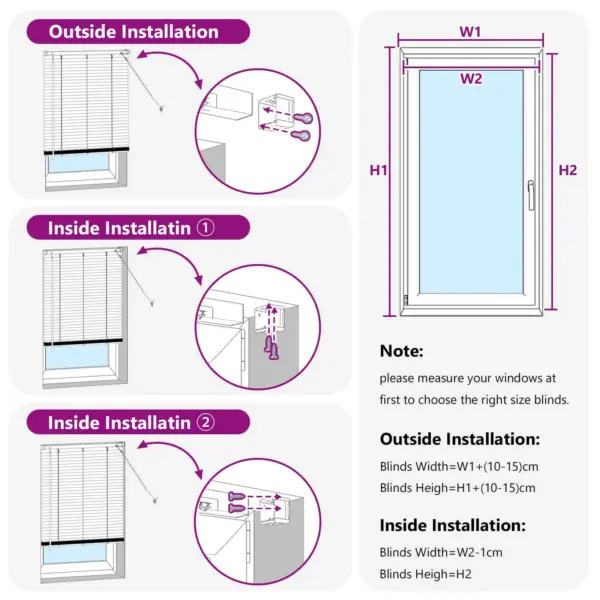 Outside Installation

Inside Installatin ①

Inside Installatin ②

W1

W2

H1

H2

Note:

please measure your windows at first to choose the right size blinds.

Outside Installation:

Blinds Width=W1+(10-15)cm

Blinds Heigh=H1+(10-15)cm

Inside Installation:

Blinds Width=W2-1cm

Blinds Heigh=H2