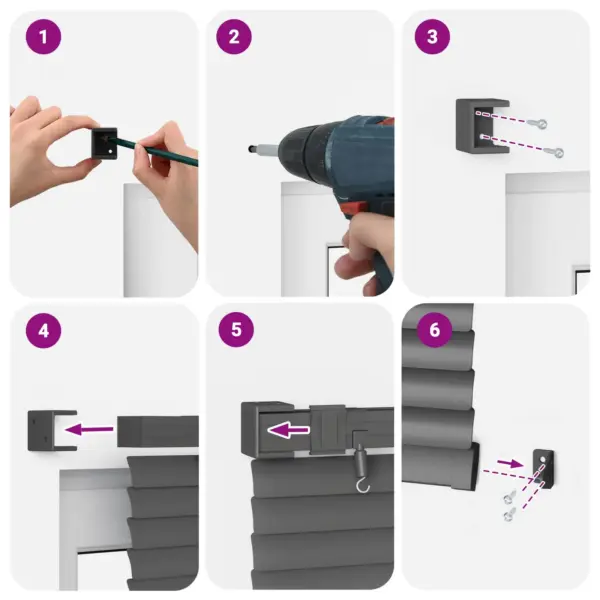 1

2

3

4

5

6