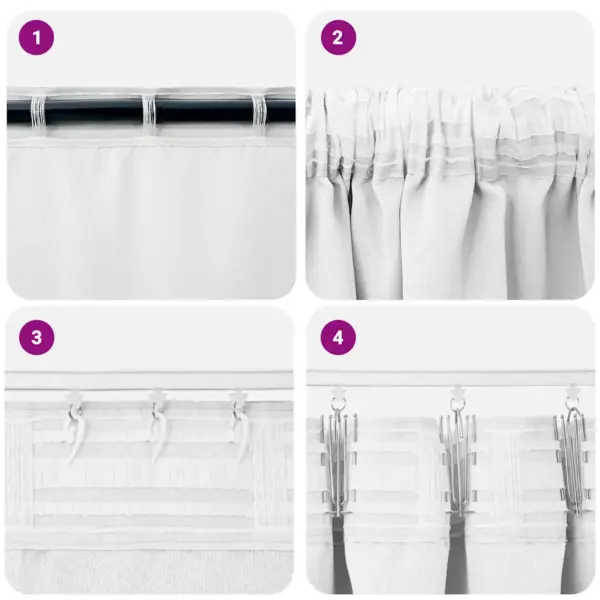 1

2

3

4