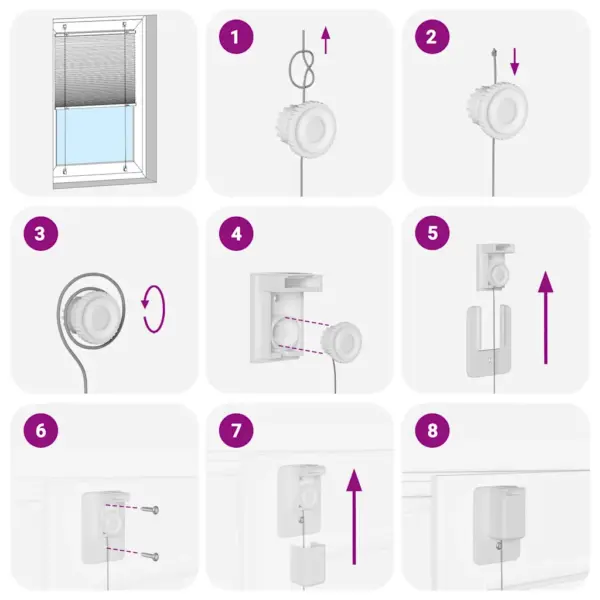 1

2

3

4

5

6

7

8