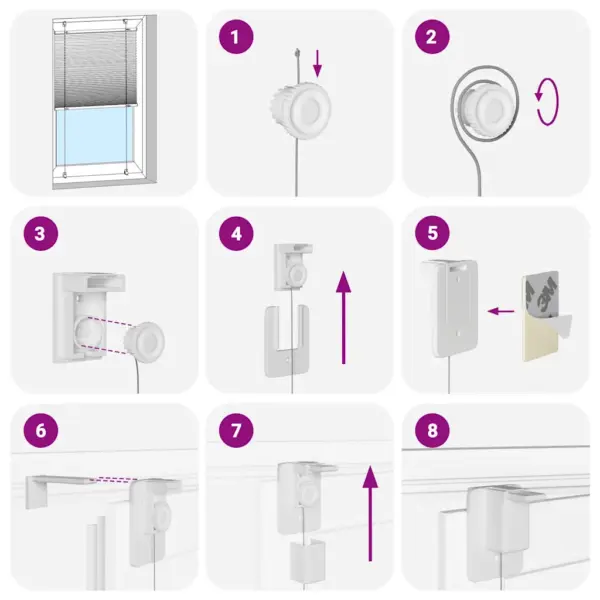 1

2

3

4

5

3M

6

7

8