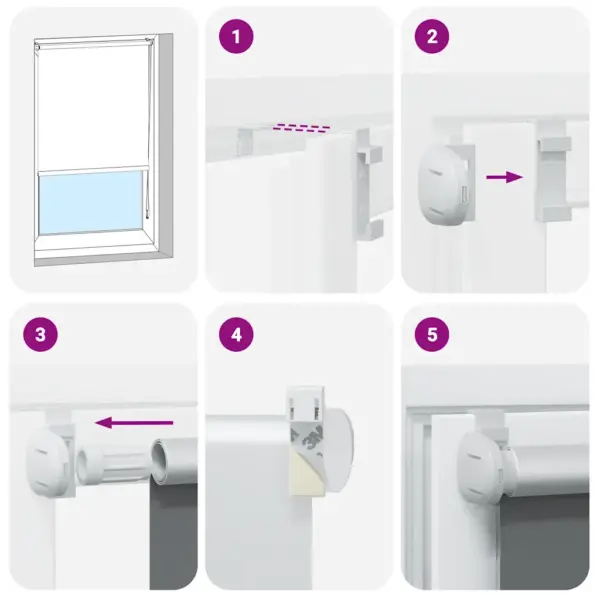 1

2

3

4

5