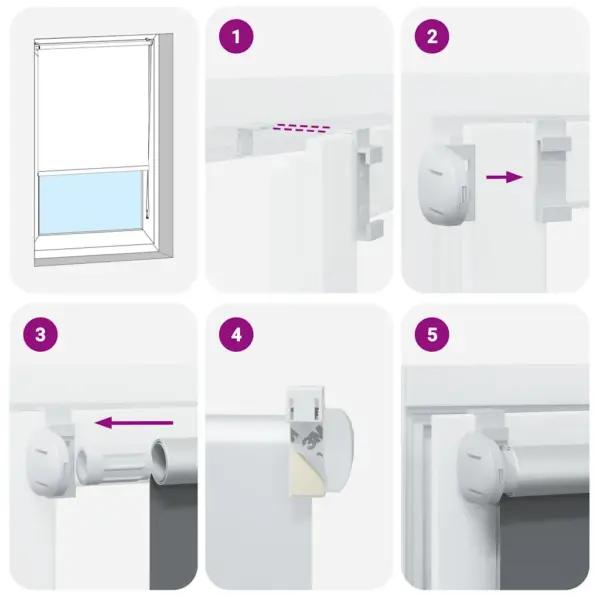 1

2

3

4

5