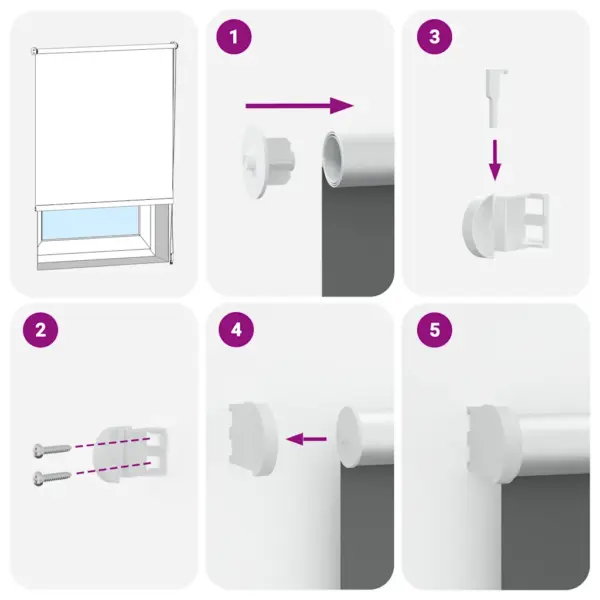 1

3

2

4

5