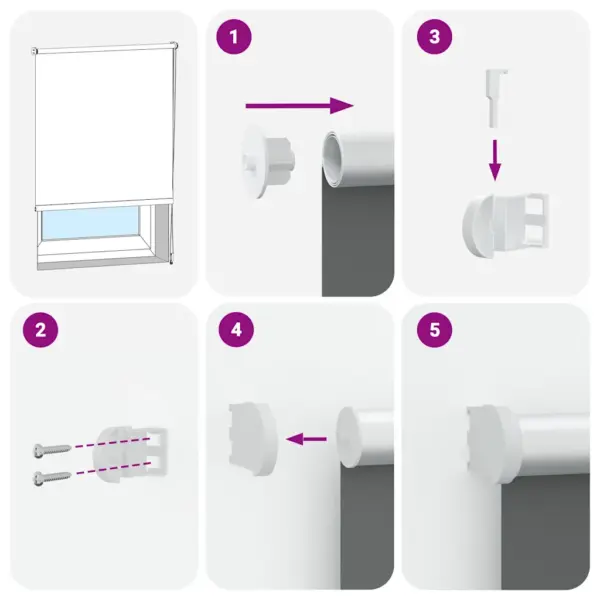 1

3

2

4

5