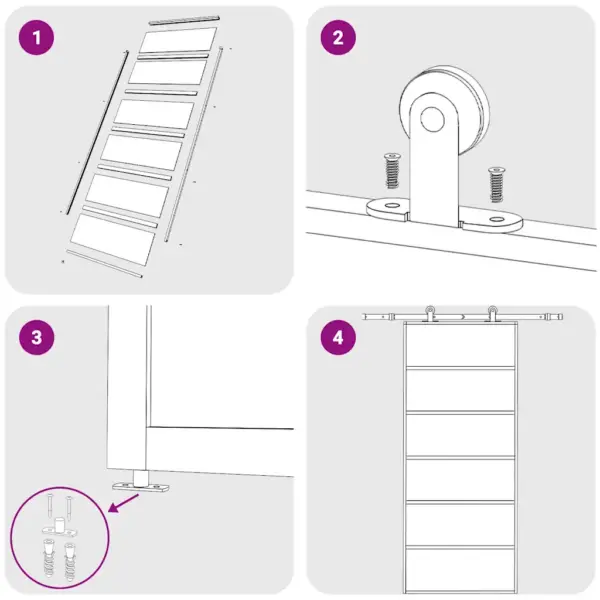 1

2

3

4