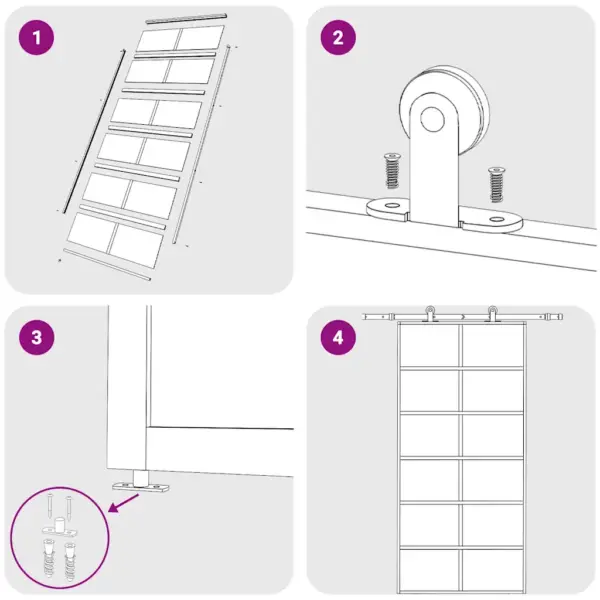 1

2

3

4