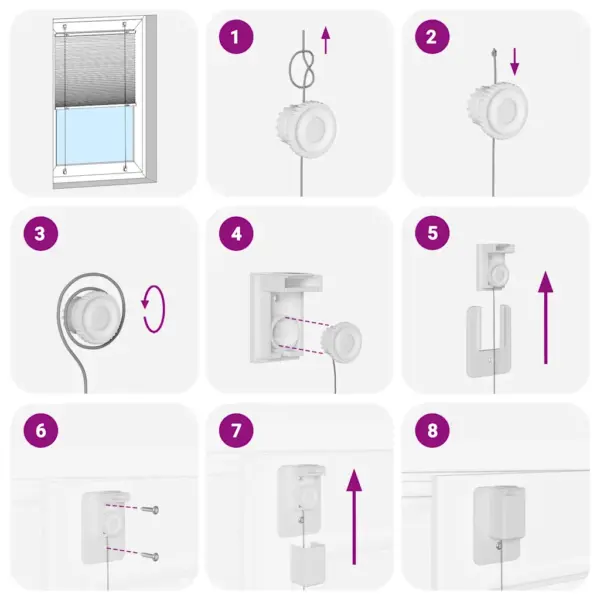 1

2

3

4

5

6

7

8