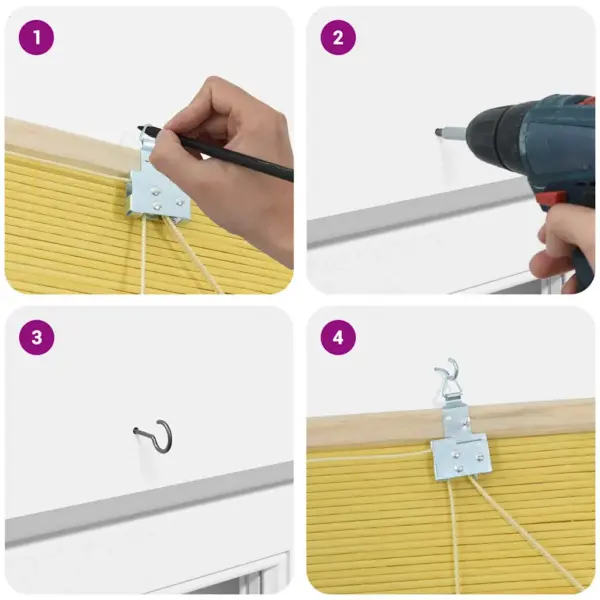 1

2

3

4