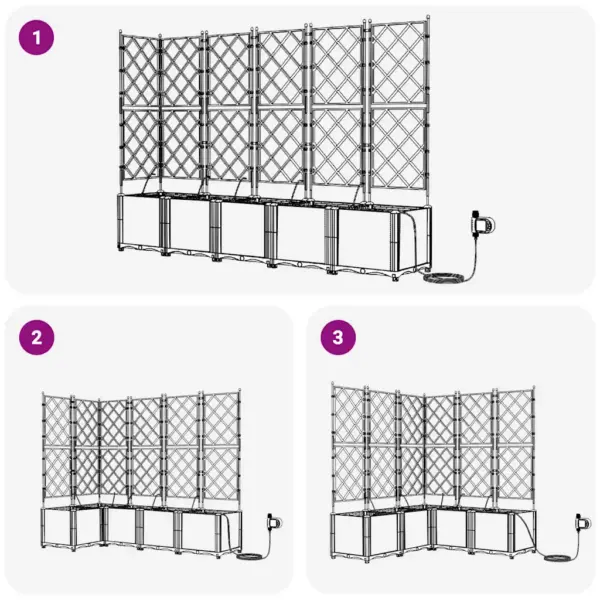 1

2

3