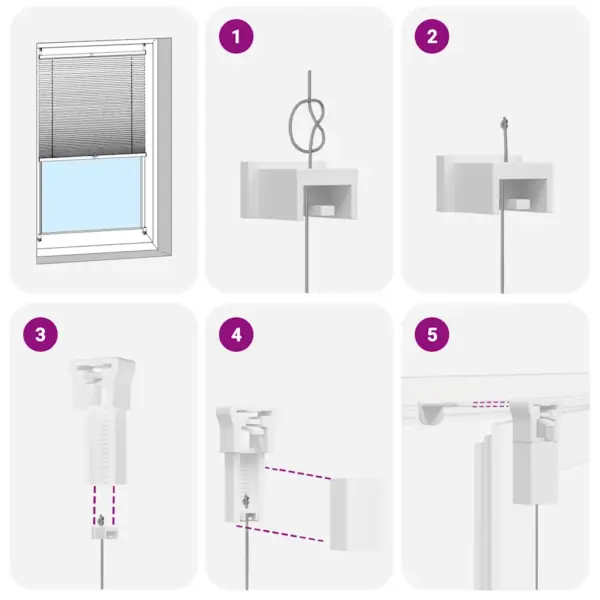 1

2

3

4

5