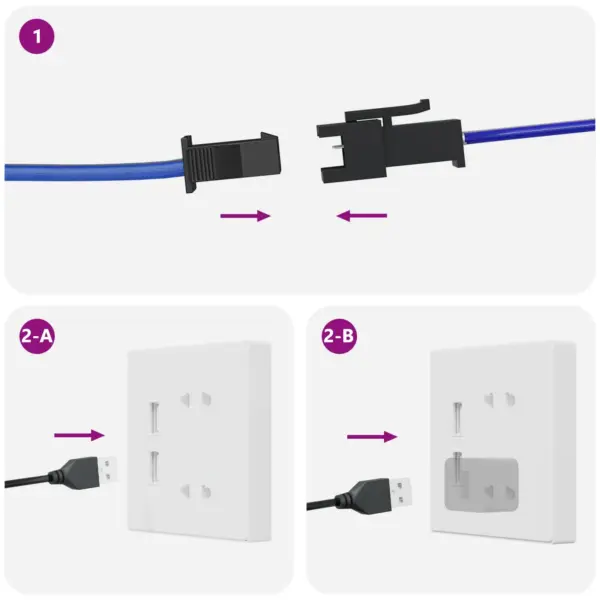 1

2-A

2-B